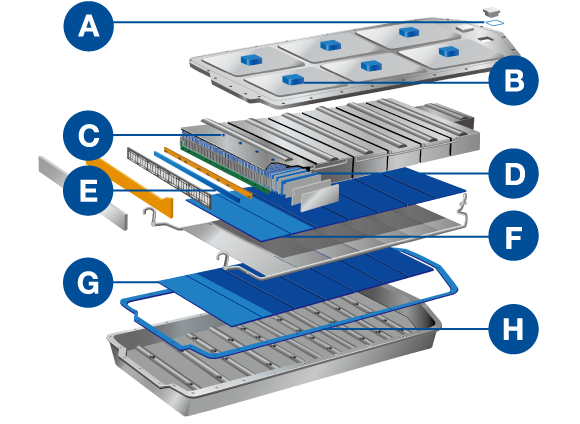 A
B
C
D
E
F
G
H